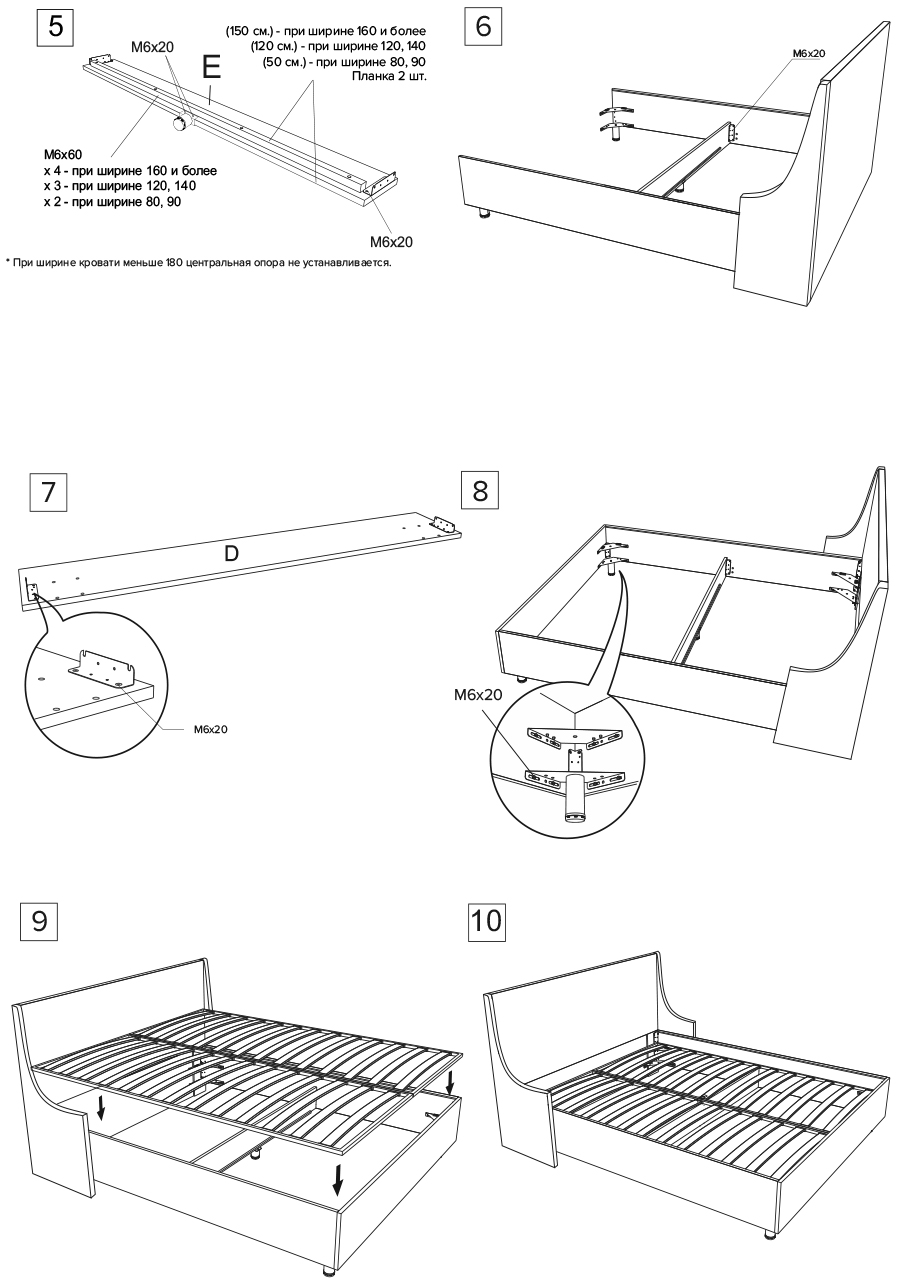 5

M6x20

E

(150 см.) - при ширине 160 и более
(120 см.) - при ширине 120, 140
(50 см.) - при ширине 80, 90
Планка 2 шт.

M6x60
x 4 - при ширине 160 и более
x 3 - при ширине 120, 140
x 2 - при ширине 80, 90

M6x20

* При ширине кровати меньше 180 центральная опора не устанавливается.

6

M6x20

7

D

M6x20

8

M6x20

9

10